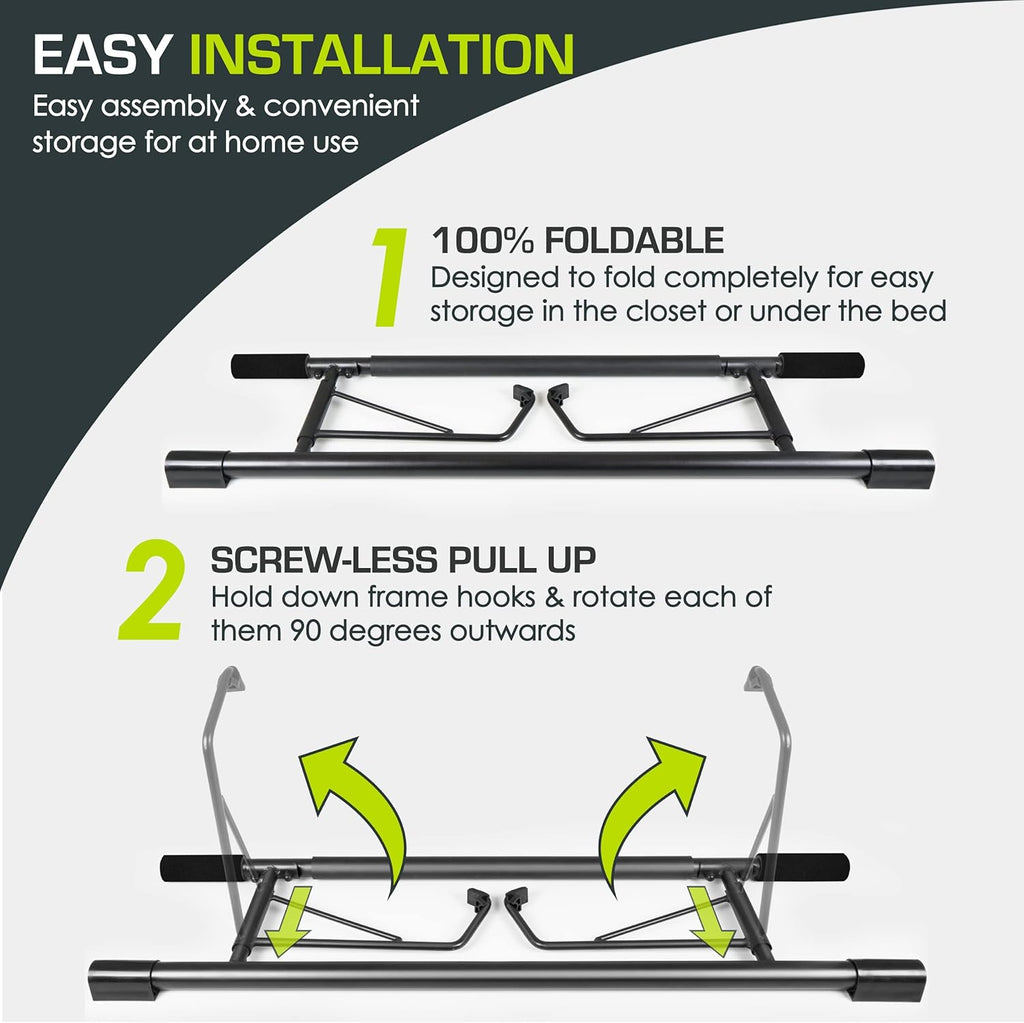 EASY INSTALLATION
Easy assembly & convenient storage for at home use

1
100% FOLDABLE
Designed to fold completely for easy storage in the closet or under the bed

2
SCREW-LESS PULL UP
Hold down frame hooks & rotate each of them 90 degrees outwards